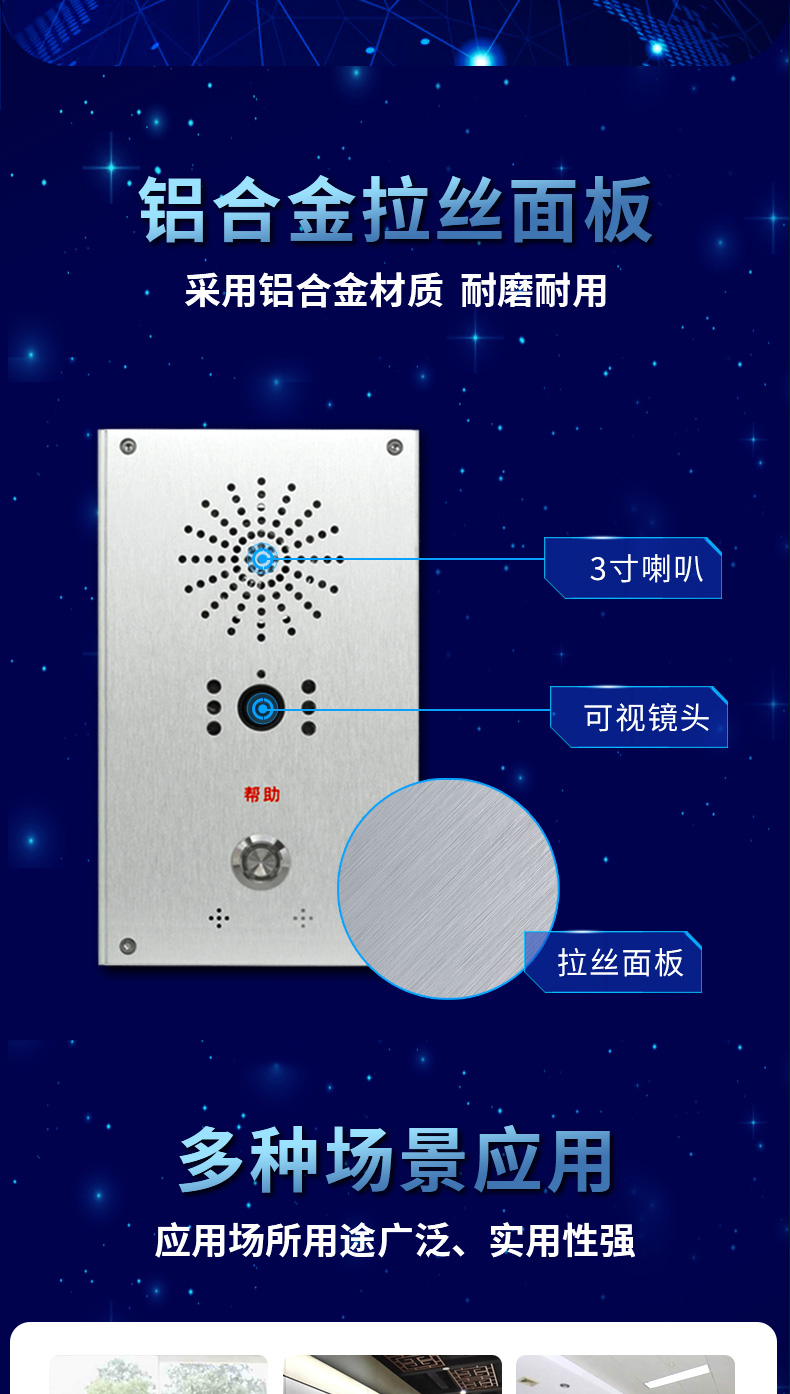 铝合金拉丝面板

采用铝合金材质 耐磨耐用

3寸喇叭

可视镜头

帮助

拉丝面板

多种场景应用

应用场所用途广泛、实用性强